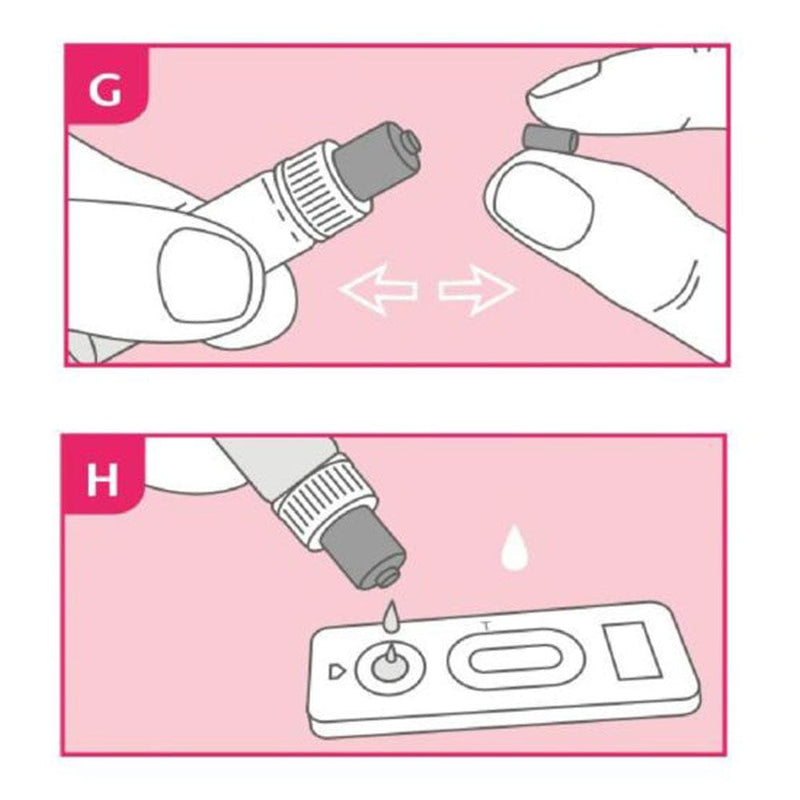 G

H

T